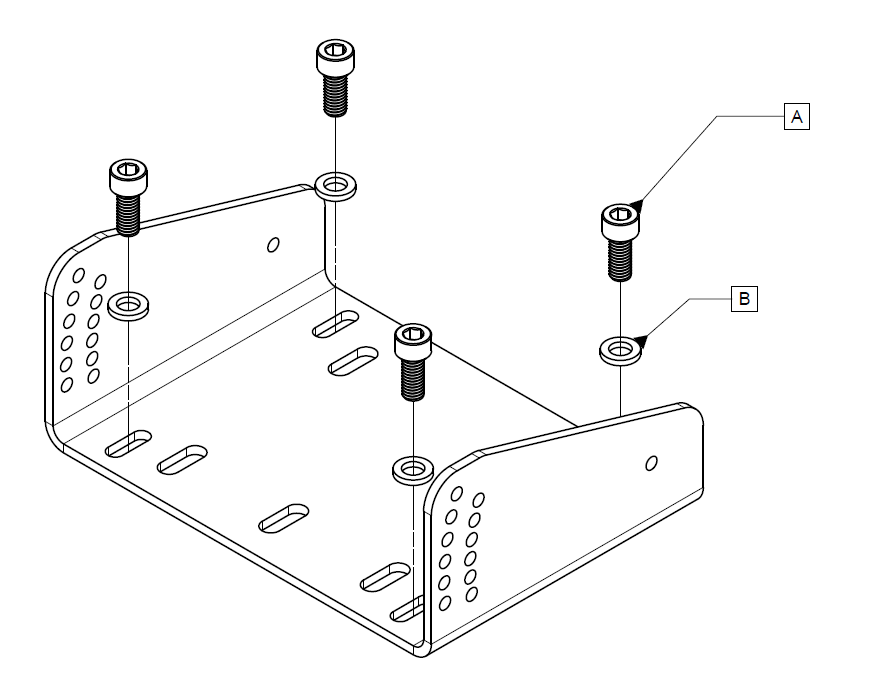 A

B